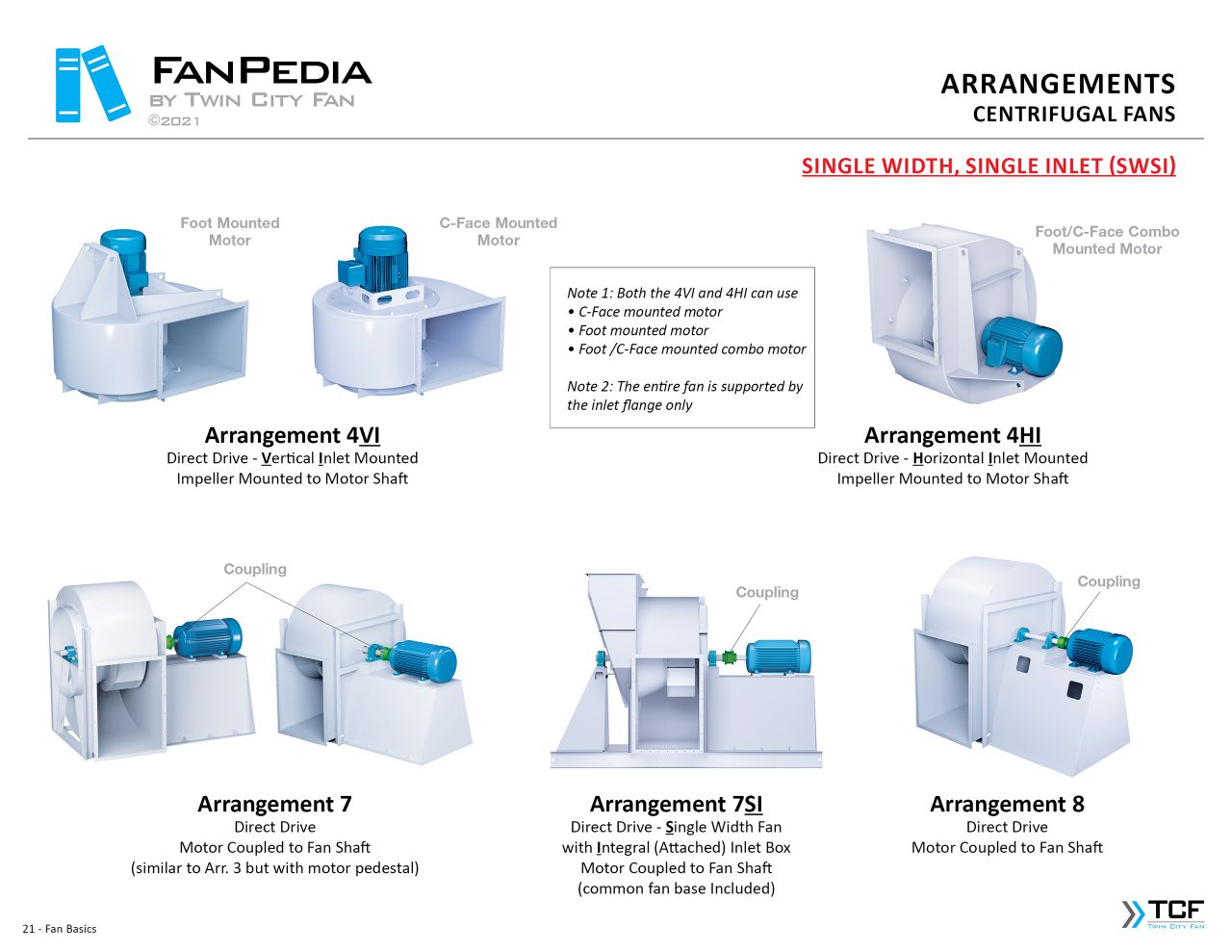 FANPEDIA
BY TWIN CITY FAN
©2021

ARRANGEMENTS
CENTRIFUGAL FANS

SINGLE WIDTH, SINGLE INLET (SWSI)

Foot Mounted Motor

C-Face Mounted Motor

Note 1: Both the 4VI and 4HI can use
• C-Face mounted motor
• Foot mounted motor
• Foot /C-Face mounted combo motor

Note 2: The entire fan is supported by the inlet flange only

Foot/C-Face Combo Mounted Motor

Arrangement 4VI
Direct Drive - Vertical Inlet Mounted
Impeller Mounted to Motor Shaft

Arrangement 4HI
Direct Drive - Horizontal Inlet Mounted
Impeller Mounted to Motor Shaft

Coupling

Coupling

Coupling

Arrangement 7
Direct Drive
Motor Coupled to Fan Shaft
(similar to Arr. 3 but with motor pedestal)

Arrangement 7SI
Direct Drive - Single Width Fan
with Integral (Attached) Inlet Box
Motor Coupled to Fan Shaft
(common fan base Included)

Arrangement 8
Direct Drive
Motor Coupled to Fan Shaft

21 - Fan Basics

TCF
TWIN CITY FAN